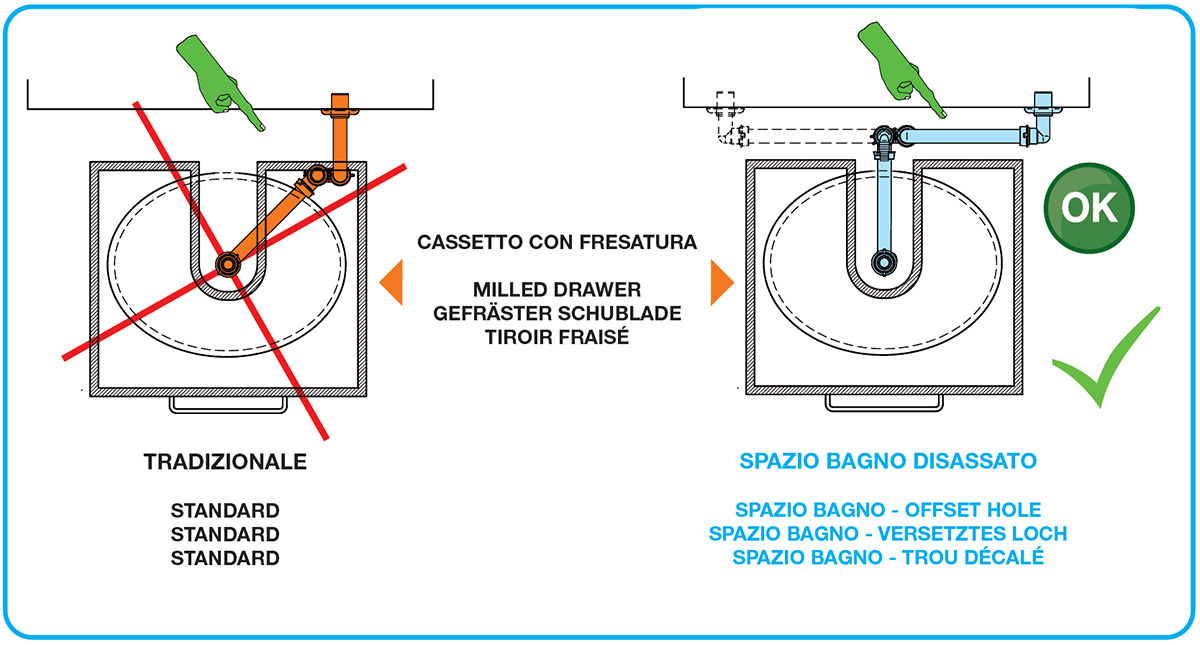 CASSETTO CON FRESATURA

MILLED DRAWER
GEFRÄSTER SCHUBLADE
TIROIR FRAISÉ

OK

TRADIZIONALE

STANDARD
STANDARD
STANDARD

SPAZIO BAGNO DISASSATO

SPAZIO BAGNO - OFFSET HOLE
SPAZIO BAGNO - VERSETZTES LOCH
SPAZIO BAGNO - TROU DÉCALÉ